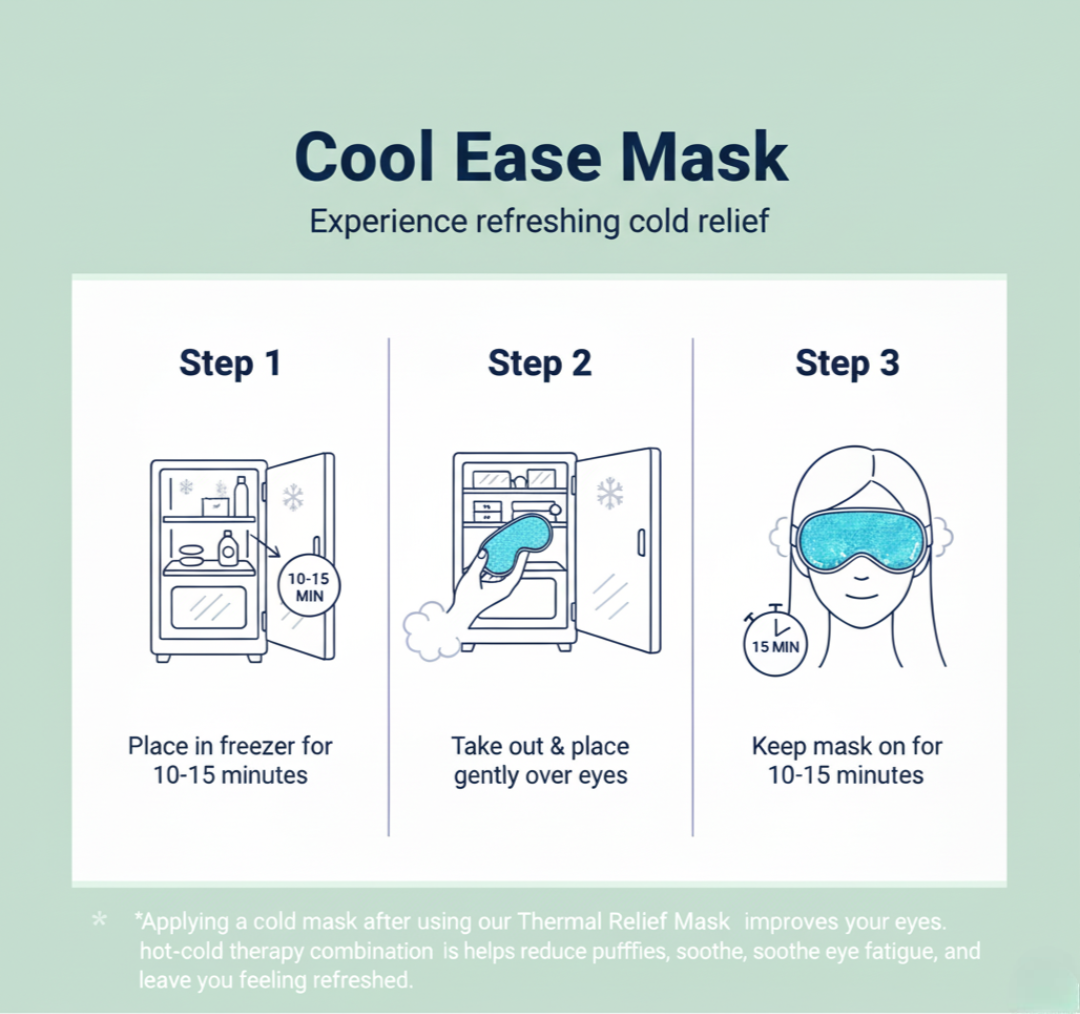 Cool Ease Mask
Experience refreshing cold relief

Step 1
10-15 MIN
Place in freezer for 10-15 minutes

Step 2
Take out & place gently over eyes

Step 3
15 MIN
Keep mask on for 10-15 minutes

* *Applying a cold mask after using our Thermal Relief Mask improves your eyes. hot-cold therapy combination is helps reduce pufffies, soothe, soothe eye fatigue, and leave you feeling refreshed.