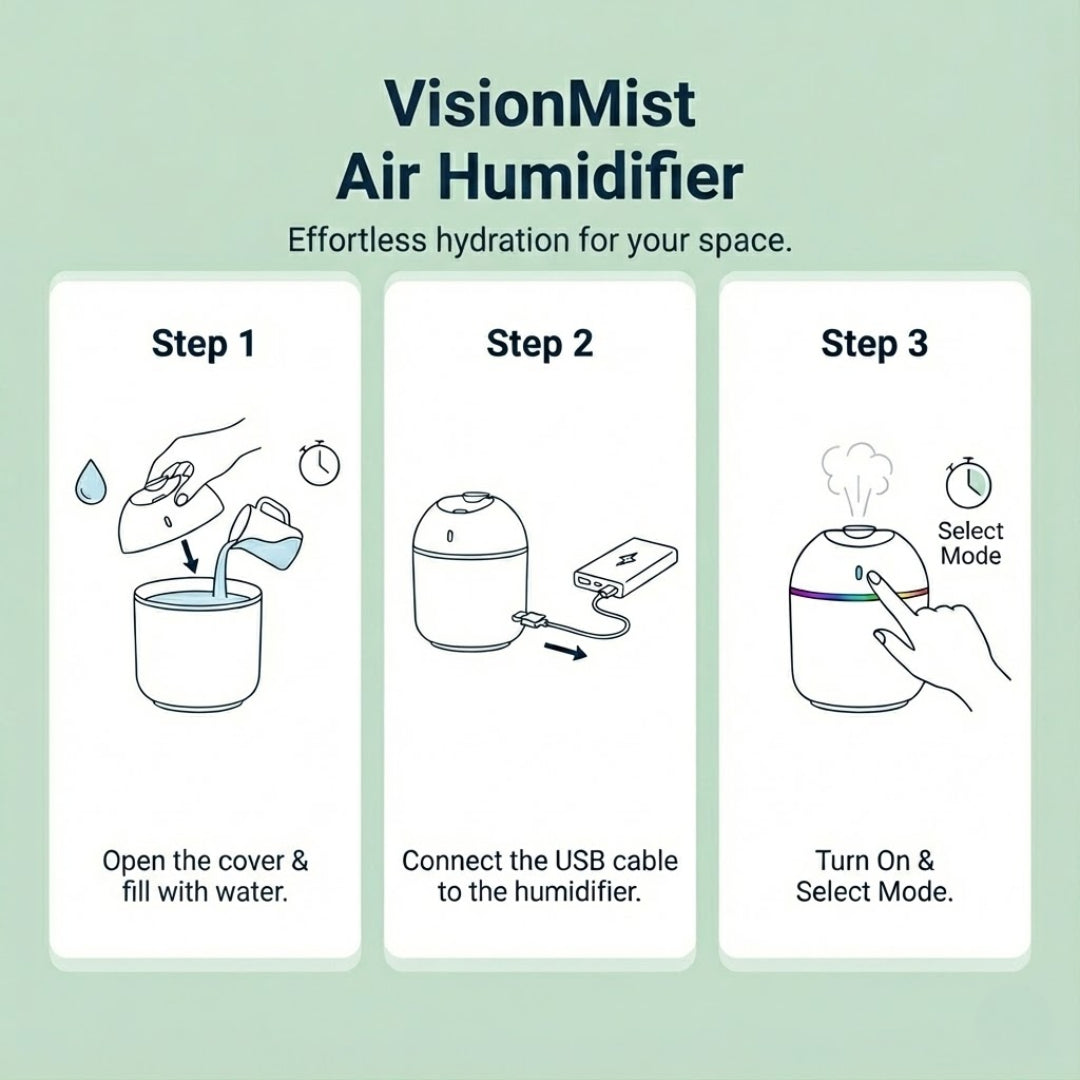 VisionMist
Air Humidifier

Effortless hydration for your space.

Step 1

Open the cover & fill with water.

Step 2

Connect the USB cable to the humidifier.

Step 3

Select Mode

Turn On & Select Mode.